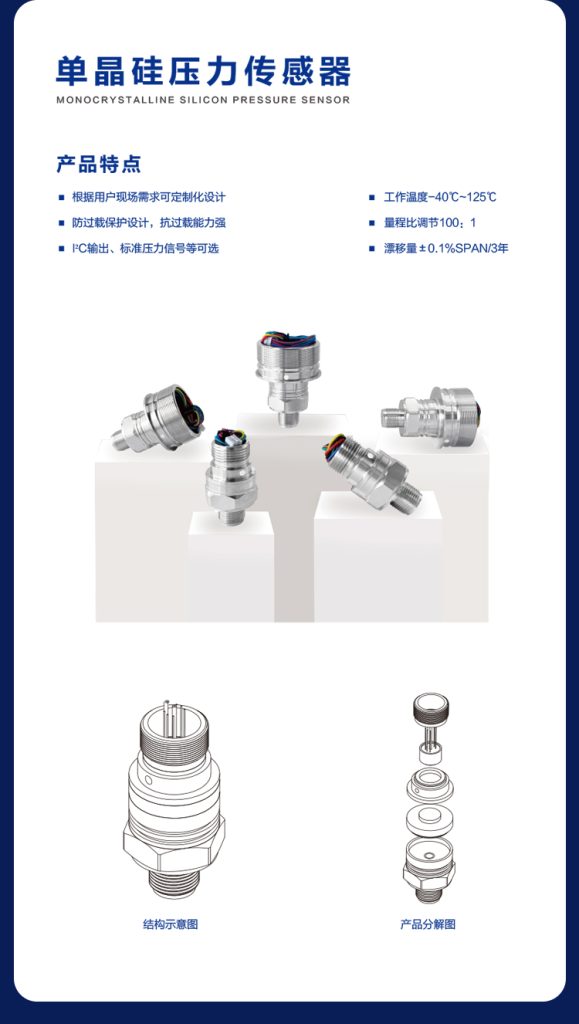 单晶硅压力传感器
MONOCRYSTALLINE SILICON PRESSURE SENSOR

产品特点

■ 根据用户现场需求可定制化设计
■ 防过载保护设计，抗过载能力强
■ I²C输出、标准压力信号等可选

■ 工作温度-40℃~125℃
■ 量程比调节100：1
■ 漂移量±0.1%SPAN/3年

结构示意图

产品分解图