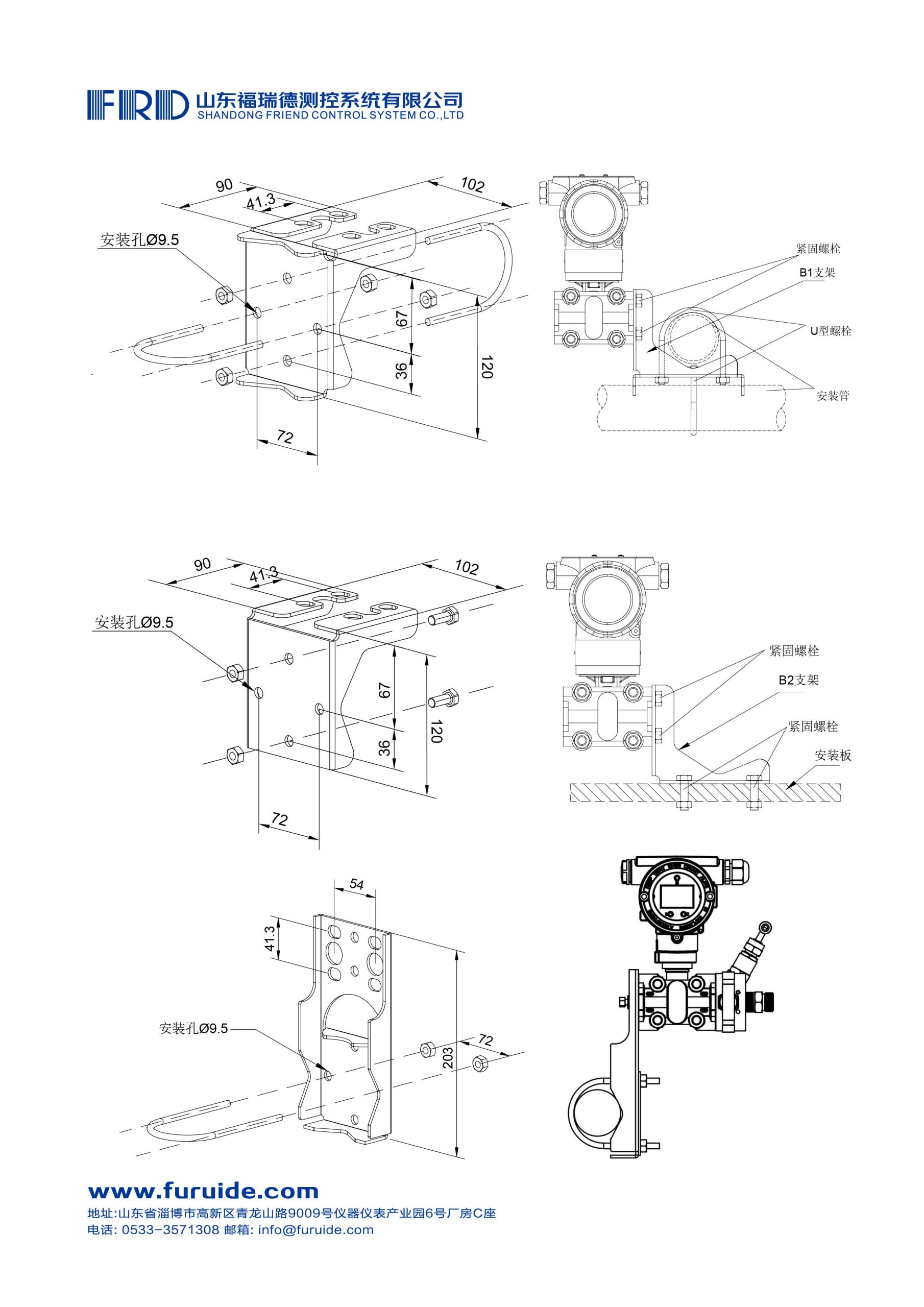 FRD 山东福瑞德测控系统有限公司
SHANDONG FRIEND CONTROL SYSTEM CO.,LTD

90
41.3
102
安装孔Ø9.5
67
36
120
72

紧固螺栓
B1支架
U型螺栓
安装管

90
41.3
102
安装孔Ø9.5
67
36
120
72

紧固螺栓
B2支架
紧固螺栓
安装板

54
41.3
安装孔Ø9.5
203
72

www.furuide.com
地址:山东省淄博市高新区青龙山路9009号仪器仪表产业园6号厂房C座
电话: 0533-3571308 邮箱: info@furuide.com